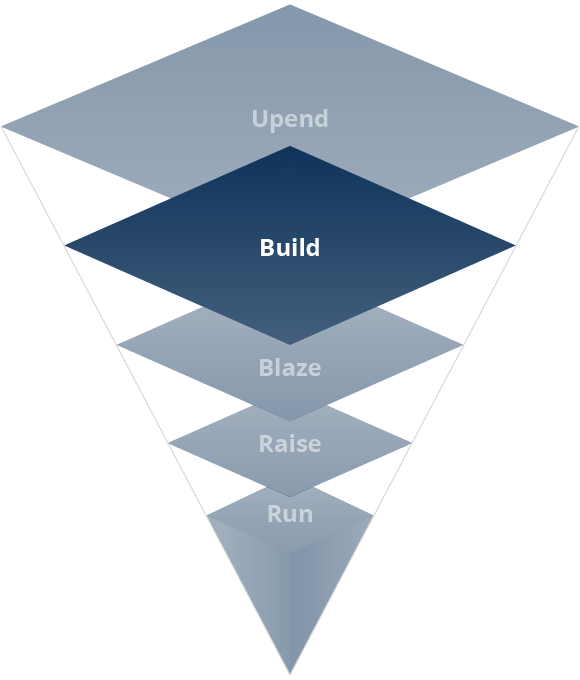 Upend

Build

Blaze

Raise

Run