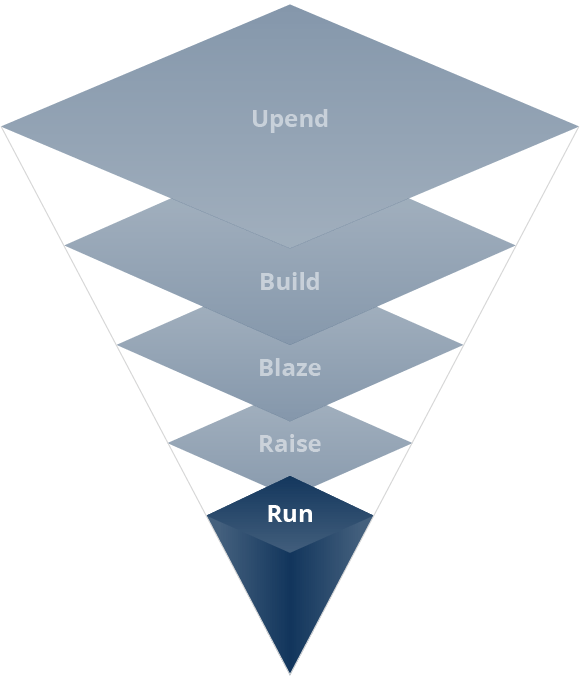 Upend

Build

Blaze

Raise

Run