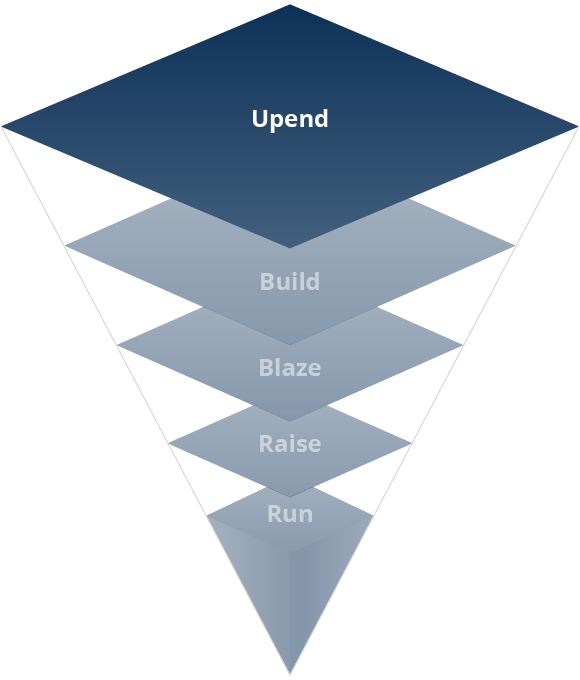 Upend

Build

Blaze

Raise

Run